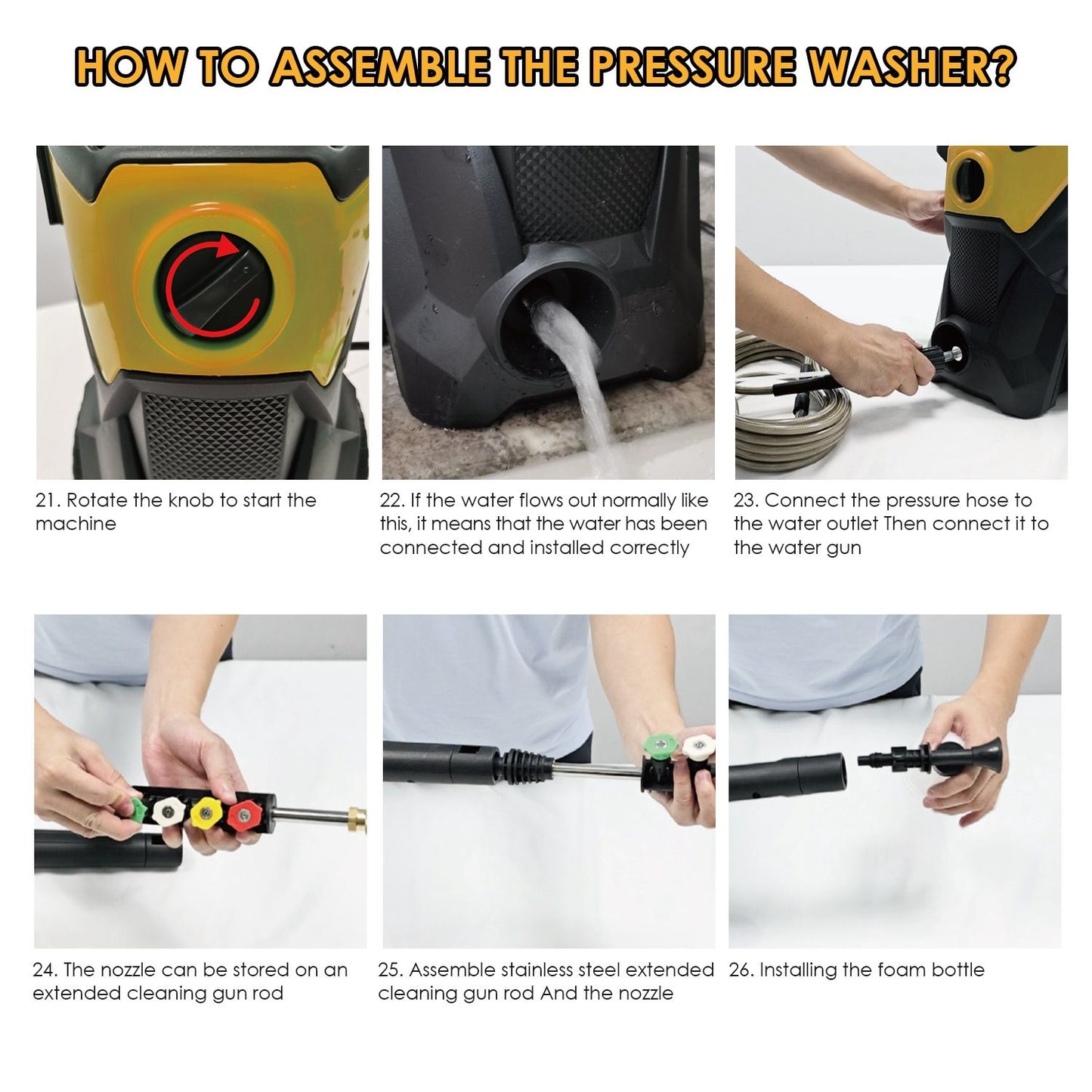 HOW TO ASSEMBLE THE PRESSURE WASHER?

21. Rotate the knob to start the machine

22. If the water flows out normally like this, it means that the water has been connected and installed correctly

23. Connect the pressure hose to the water outlet Then connect it to the water gun

24. The nozzle can be stored on an extended cleaning gun rod

25. Assemble stainless steel extended cleaning gun rod And the nozzle

26. Installing the foam bottle